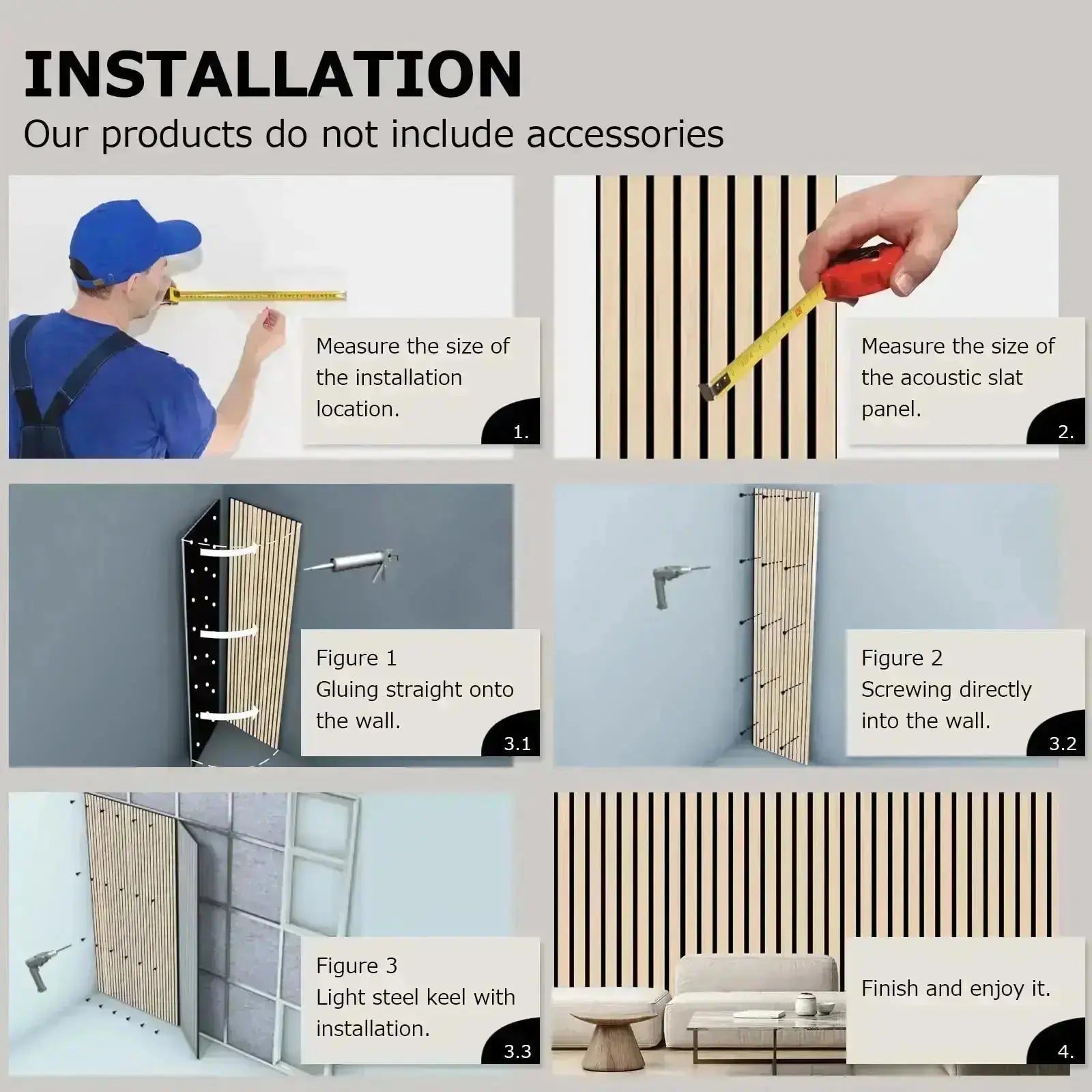 INSTALLATION
Our products do not include accessories

Measure the size of the installation location.
1.

Measure the size of the acoustic slat panel.
2.

Figure 1
Gluing straight onto the wall.
3.1

Figure 2
Screwing directly into the wall.
3.2

Figure 3
Light steel keel with installation.
3.3

Finish and enjoy it.
4.